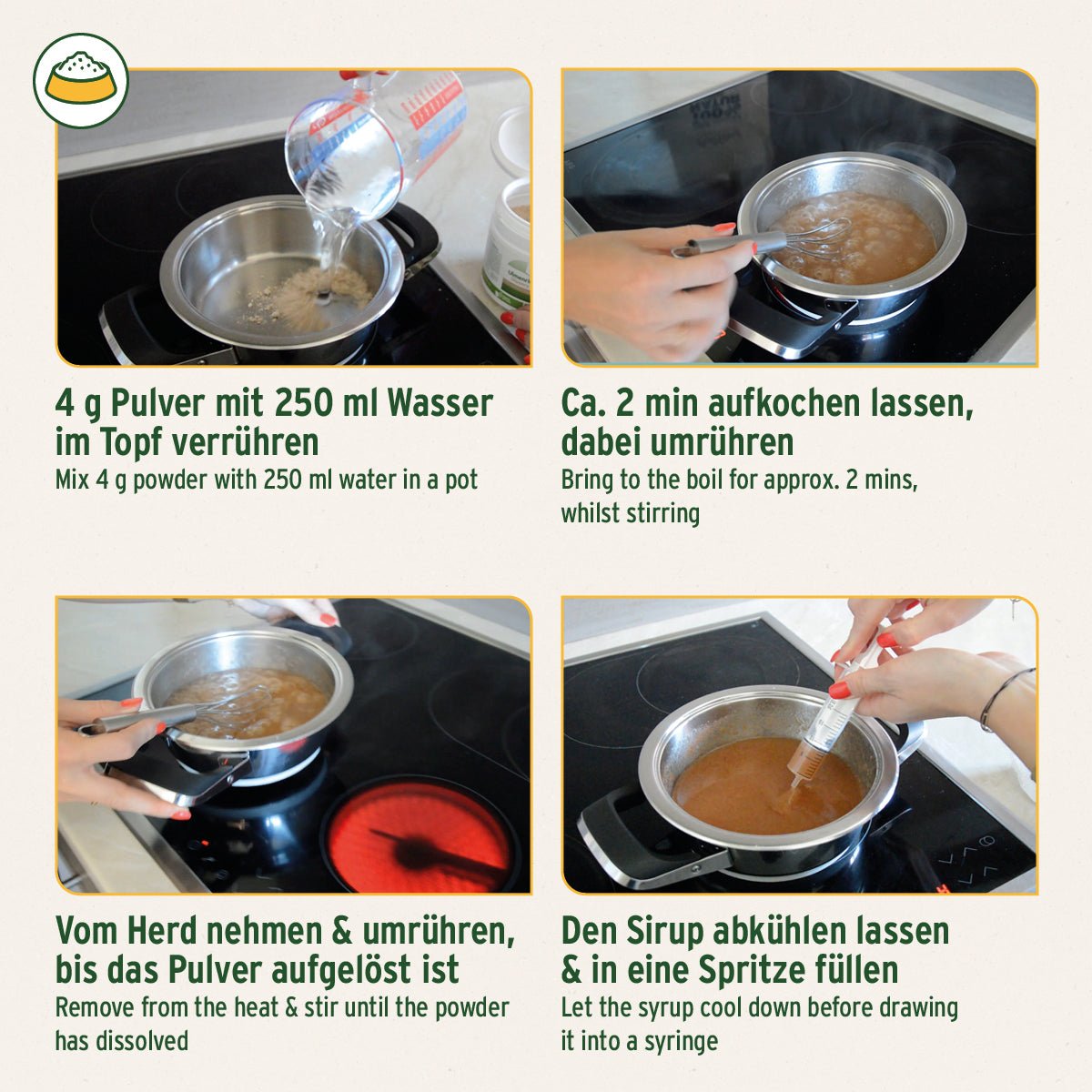 4 g Pulver mit 250 ml Wasser im Topf verrühren
Mix 4 g powder with 250 ml water in a pot

Ca. 2 min aufkochen lassen, dabei umrühren
Bring to the boil for approx. 2 mins, whilst stirring

Vom Herd nehmen & umrühren, bis das Pulver aufgelöst ist
Remove from the heat & stir until the powder has dissolved

Den Sirup abkühlen lassen & in eine Spritze füllen
Let the syrup cool down before drawing it into a syringe